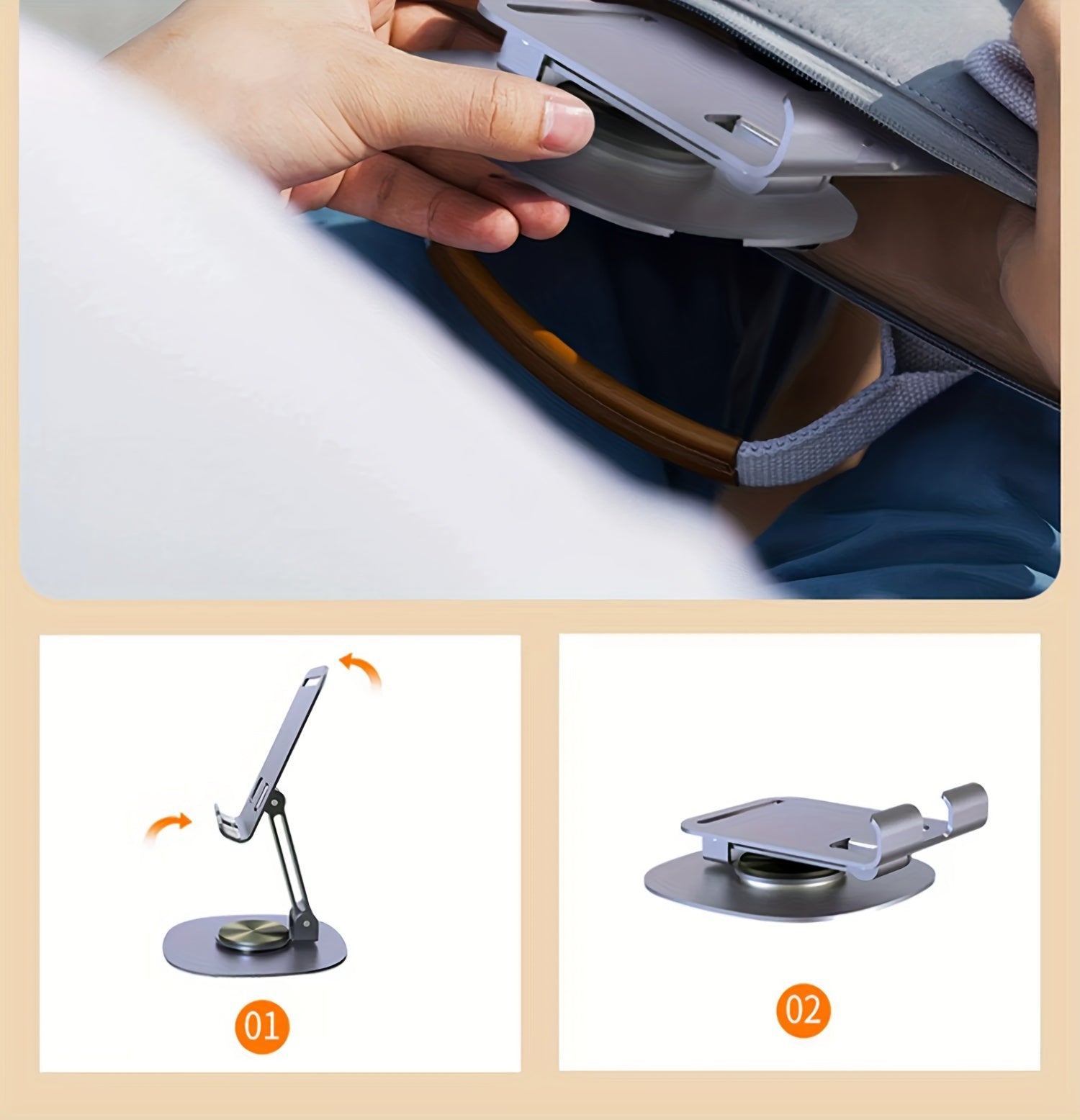 01

02